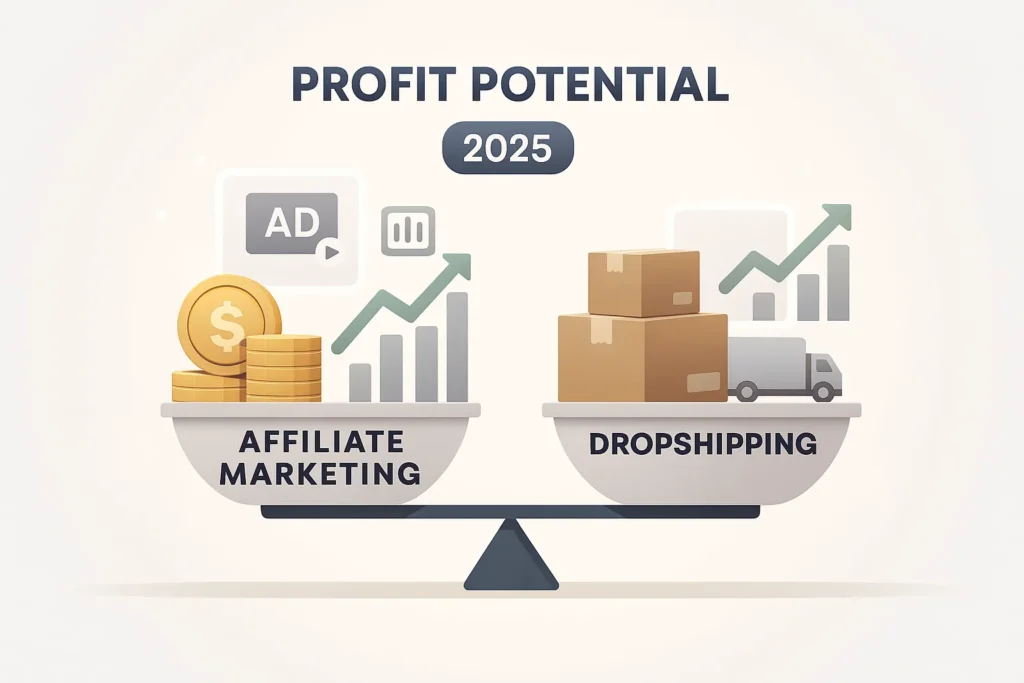 PROFIT POTENTIAL

2025

AD

$

AFFILIATE MARKETING

DROPSHIPPING